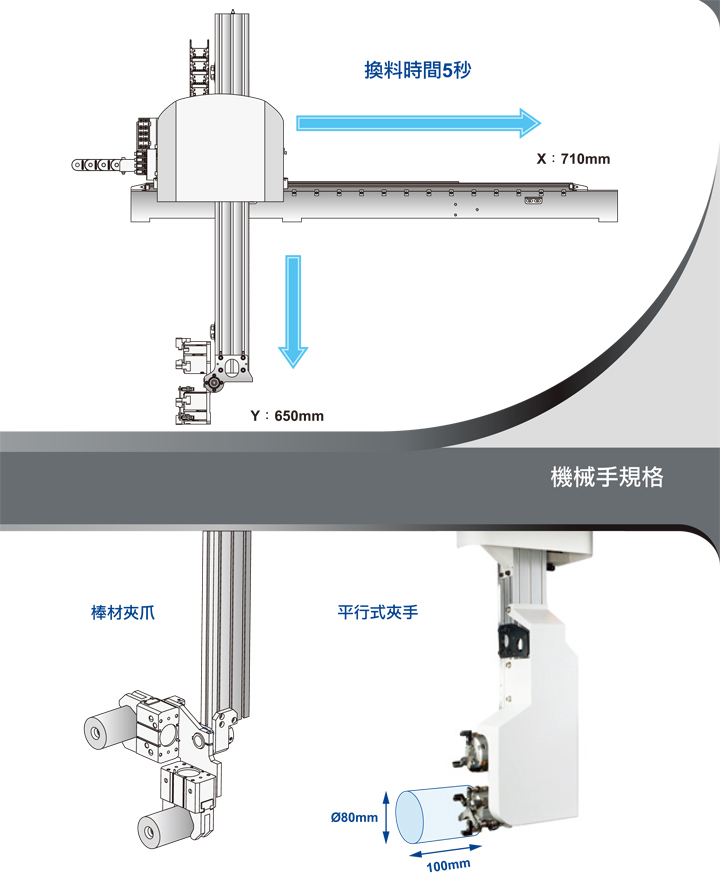 換料時間5秒

X：710mm

Y：650mm

機械手規格

棒材夾爪

平行式夾手

Ø80mm

100mm